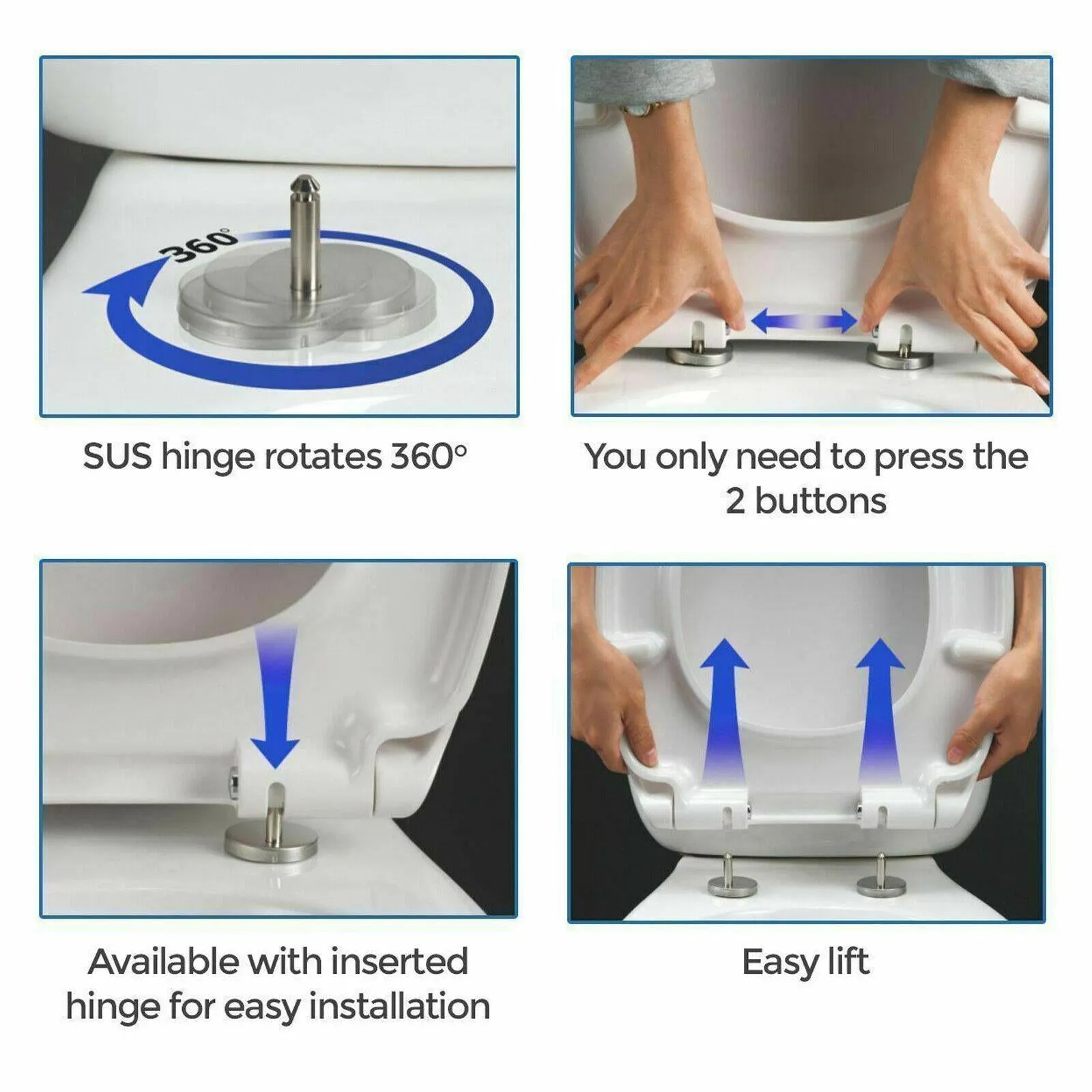 360°

SUS hinge rotates 360°

You only need to press the 2 buttons

Available with inserted hinge for easy installation

Easy lift