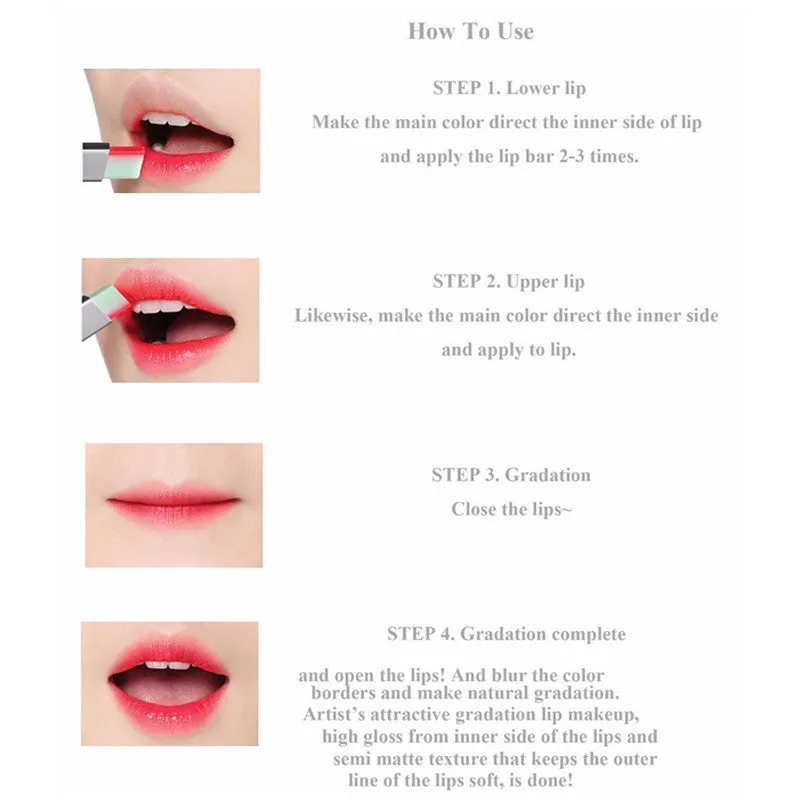 How To Use

STEP 1. Lower lip
Make the main color direct the inner side of lip and apply the lip bar 2-3 times.

STEP 2. Upper lip
Likewise, make the main color direct the inner side and apply to lip.

STEP 3. Gradation
Close the lips~

STEP 4. Gradation complete
and open the lips! And blur the color borders and make natural gradation. Artist's attractive gradation lip makeup, high gloss from inner side of the lips and semi matte texture that keeps the outer line of the lips soft, is done!